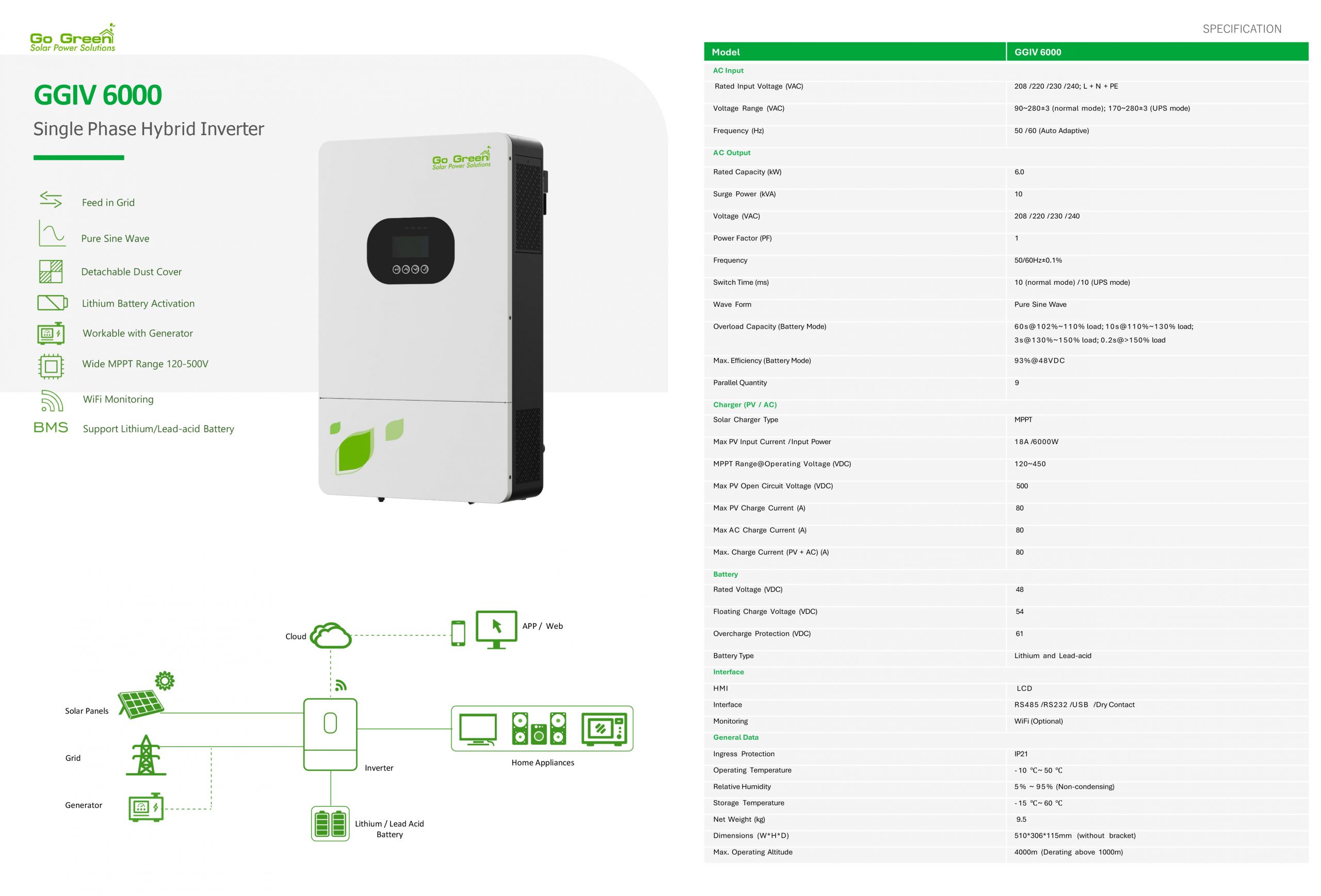 Go Green
Solar Power Solutions

GGIV 6000

Single Phase Hybrid Inverter

Feed in Grid

Pure Sine Wave

Detachable Dust Cover

Lithium Battery Activation

Workable with Generator

Wide MPPT Range 120-500V

WiFi Monitoring

BMS Support Lithium/Lead-acid Battery

Go Green
Solar Power Solutions

Cloud

APP / Web

Solar Panels

Grid

Generator

Inverter

Home Appliances

Lithium / Lead Acid Battery

SPECIFICATION

| Model | GGIV 6000 |
|---|---|
| AC Input | |
| Rated Input Voltage (VAC) | 208 /220 /230 /240; L + N + PE |
| Voltage Range (VAC) | 90~280±3 (normal mode); 170~280±3 (UPS mode) |
| Frequency (Hz) | 50 /60 (Auto Adaptive) |
| AC Output | |
| Rated Capacity (kW) | 6.0 |
| Surge Power (kVA) | 10 |
| Voltage (VAC) | 208 /220 /230 /240 |
| Power Factor (PF) | 1 |
| Frequency | 50/60Hz±0.1% |
| Switch Time (ms) | 10 (normal mode) /10 (UPS mode) |
| Wave Form | Pure Sine Wave |
| Overload Capacity (Battery Mode) | 60s@102%~110% load; 10s@110%~130% load; 3s@130%~150% load; 0.2s@>150% load |
| Max. Efficiency (Battery Mode) | 93%@48VDC |
| Parallel Quantity | 9 |
| Charger (PV / AC) | |
| Solar Charger Type | MPPT |
| Max PV Input Current /Input Power | 18A /6000W |
| MPPT Range@Operating Voltage (VDC) | 120~450 |
| Max PV Open Circuit Voltage (VDC) | 500 |
| Max PV Charge Current (A) | 80 |
| Max AC Charge Current (A) | 80 |
| Max. Charge Current (PV + AC) (A) | 80 |
| Battery | |
| Rated Voltage (VDC) | 48 |
| Floating Charge Voltage (VDC) | 54 |
| Overcharge Protection (VDC) | 61 |
| Battery Type | Lithium and Lead-acid |
| Interface | |
| HMI | LCD |
| Interface | RS485 /RS232 /USB /Dry Contact |
| Monitoring | WiFi (Optional) |
| General Data | |
| Ingress Protection | IP21 |
| Operating Temperature | -10 ℃~ 50 ℃ |
| Relative Humidity | 5% ~ 95% (Non-condensing) |
| Storage Temperature | -15 ℃~ 60 ℃ |
| Net Weight (kg) | 9.5 |
| Dimensions (W*H*D) | 510*306*115mm (without bracket) |
| Max. Operating Altitude | 4000m (Derating above 1000m) |