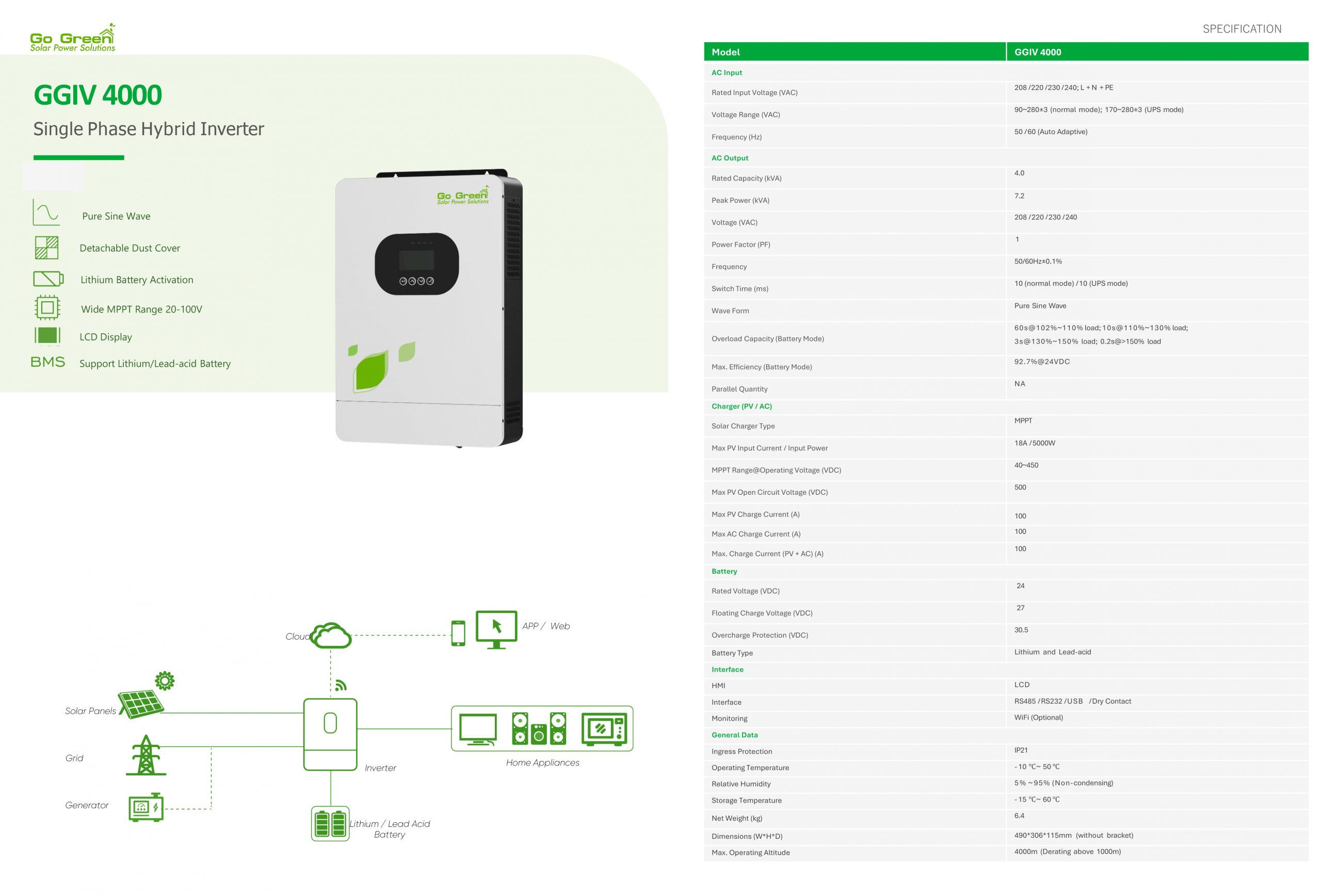 Go Green
Solar Power Solutions

GGIV 4000

Single Phase Hybrid Inverter

Pure Sine Wave

Detachable Dust Cover

Lithium Battery Activation

Wide MPPT Range 20-100V

LCD Display

BMS Support Lithium/Lead-acid Battery

Go Green
Solar Power Solutions

Cloud

APP / Web

Solar Panels

Grid

Generator

Inverter

Home Appliances

Lithium / Lead Acid Battery

SPECIFICATION

| Model | GGIV 4000 |
|---|---|
| AC Input | |
| Rated Input Voltage (VAC) | 208 /220 /230 /240; L + N + PE |
| Voltage Range (VAC) | 90~280±3 (normal mode); 170~280±3 (UPS mode) |
| Frequency (Hz) | 50 /60 (Auto Adaptive) |
| AC Output | |
| Rated Capacity (kVA) | 4.0 |
| Peak Power (kVA) | 7.2 |
| Voltage (VAC) | 208 /220 /230 /240 |
| Power Factor (PF) | 1 |
| Frequency | 50/60Hz±0.1% |
| Switch Time (ms) | 10 (normal mode) / 10 (UPS mode) |
| Wave Form | Pure Sine Wave |
| Overload Capacity (Battery Mode) | 60s@102%~110% load; 10s@110%~130% load; 3s@130%~150% load; 0.2s@>150% load |
| Max. Efficiency (Battery Mode) | 92.7%@24VDC |
| Parallel Quantity | NA |
| Charger (PV / AC) | |
| Solar Charger Type | MPPT |
| Max PV Input Current / Input Power | 18A /5000W |
| MPPT Range@Operating Voltage (VDC) | 40~450 |
| Max PV Open Circuit Voltage (VDC) | 500 |
| Max PV Charge Current (A) | 100 |
| Max AC Charge Current (A) | 100 |
| Max. Charge Current (PV + AC) (A) | 100 |
| Battery | |
| Rated Voltage (VDC) | 24 |
| Floating Charge Voltage (VDC) | 27 |
| Overcharge Protection (VDC) | 30.5 |
| Battery Type | Lithium and Lead-acid |
| Interface | |
| HMI | LCD |
| Interface | RS485 /RS232 /USB /Dry Contact |
| Monitoring | WiFi (Optional) |
| General Data | |
| Ingress Protection | IP21 |
| Operating Temperature | -10 °C~ 50 °C |
| Relative Humidity | 5% ~95% (Non-condensing) |
| Storage Temperature | -15 °C~ 60 °C |
| Net Weight (kg) | 6.4 |
| Dimensions (W*H*D) | 490*306*115mm (without bracket) |
| Max. Operating Altitude | 4000m (Derating above 1000m) |